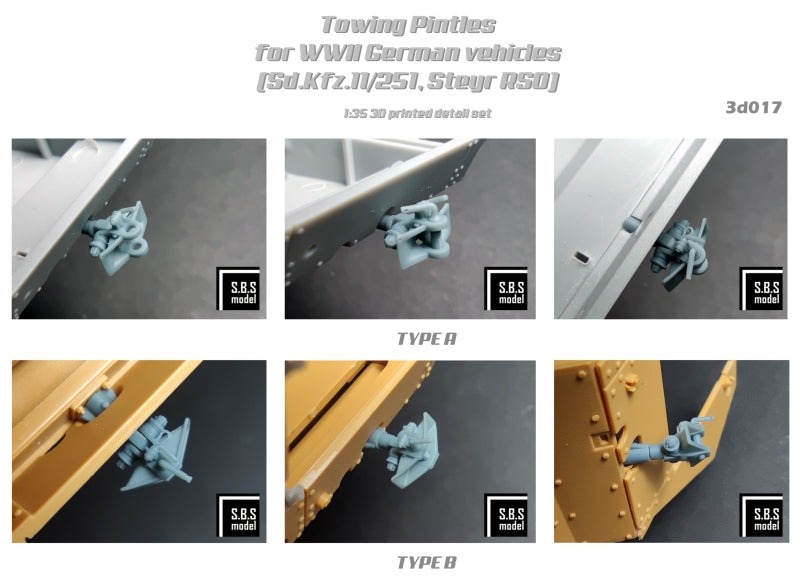 Towing Pintles
for WWII German vehicles
(Sd.Kfz.11/251, Steyr RSO)

1:35 3D printed detail set

3d017

S.B.S model

S.B.S model

S.B.S model

TYPE A

S.B.S model

S.B.S model

S.B.S model

TYPE B